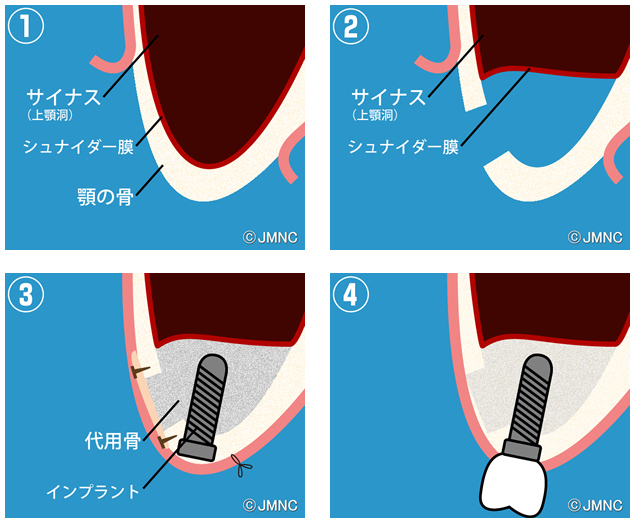 ①

サイナス
（上顎洞）
シュナイダー膜
顎の骨

© JMNC

②

サイナス
（上顎洞）
シュナイダー膜

© JMNC

③

代用骨
インプラント

© JMNC

④

© JMNC